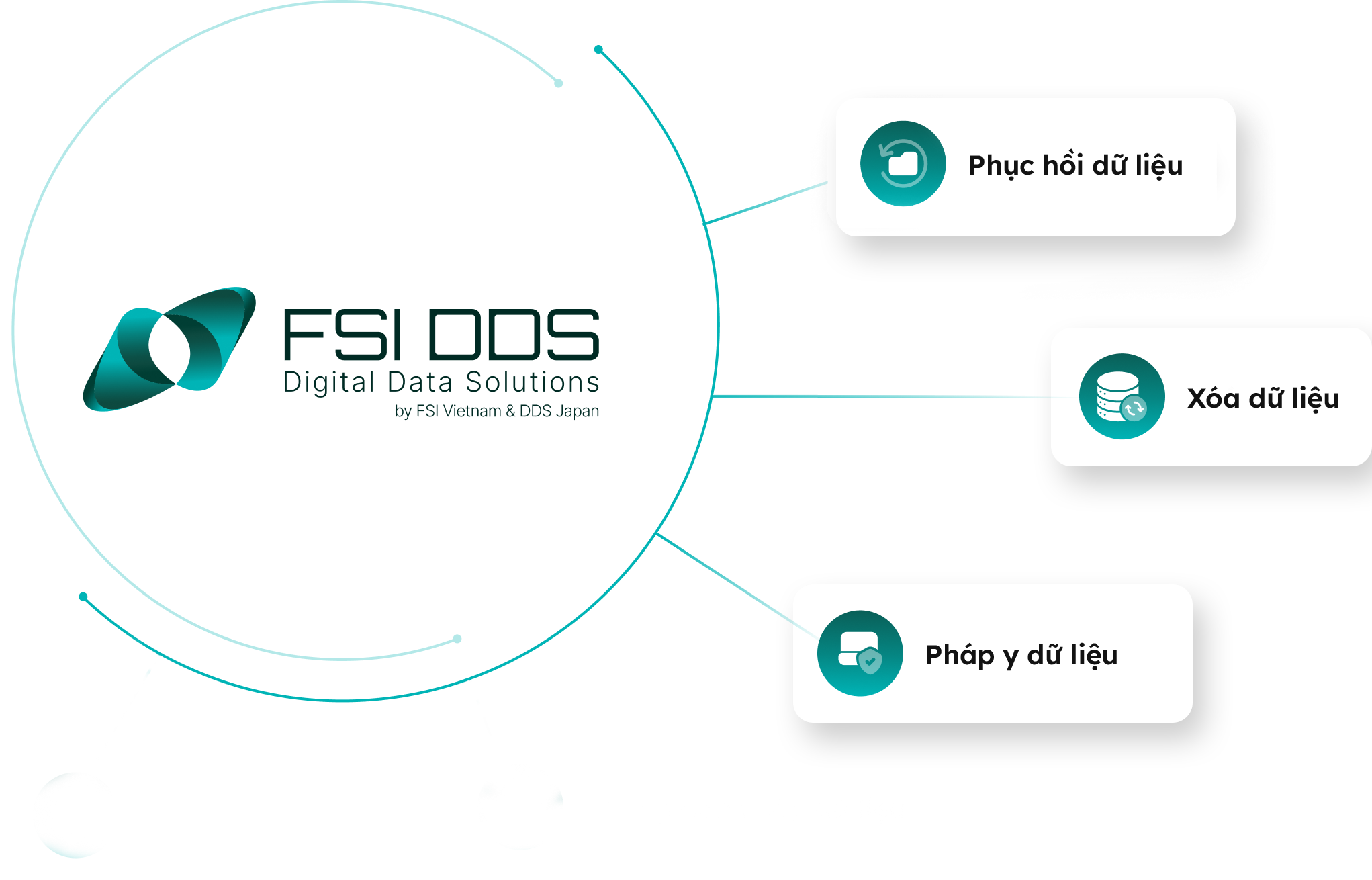 FSI DDS
Digital Data Solutions
by FSI Vietnam & DDS Japan

Phục hồi dữ liệu

Xóa dữ liệu

Pháp y dữ liệu